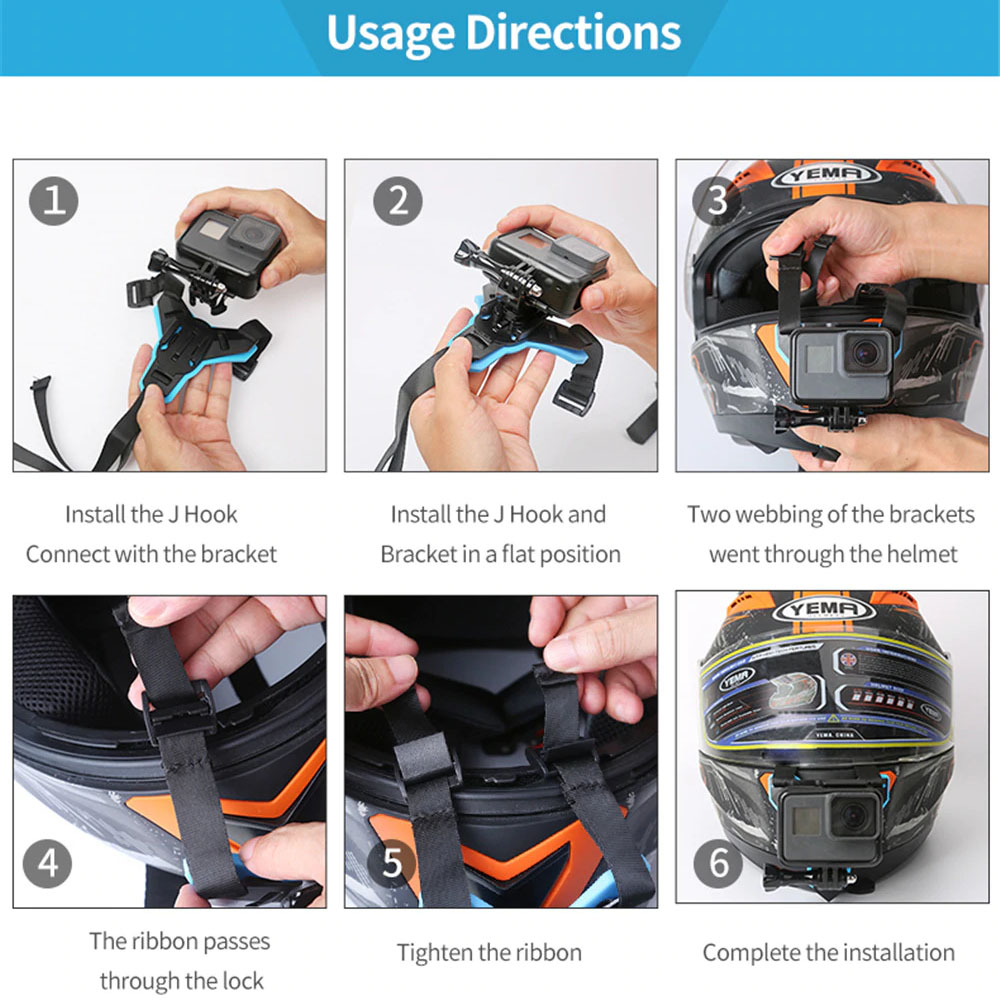 Usage Directions

1
Install the J Hook
Connect with the bracket

2
Install the J Hook and
Bracket in a flat position

3
YEMA
Two webbing of the brackets
went through the helmet

4
The ribbon passes
through the lock

5
Tighten the ribbon

6
YEMA
YEMA
YEMA, CHINA
Complete the installation