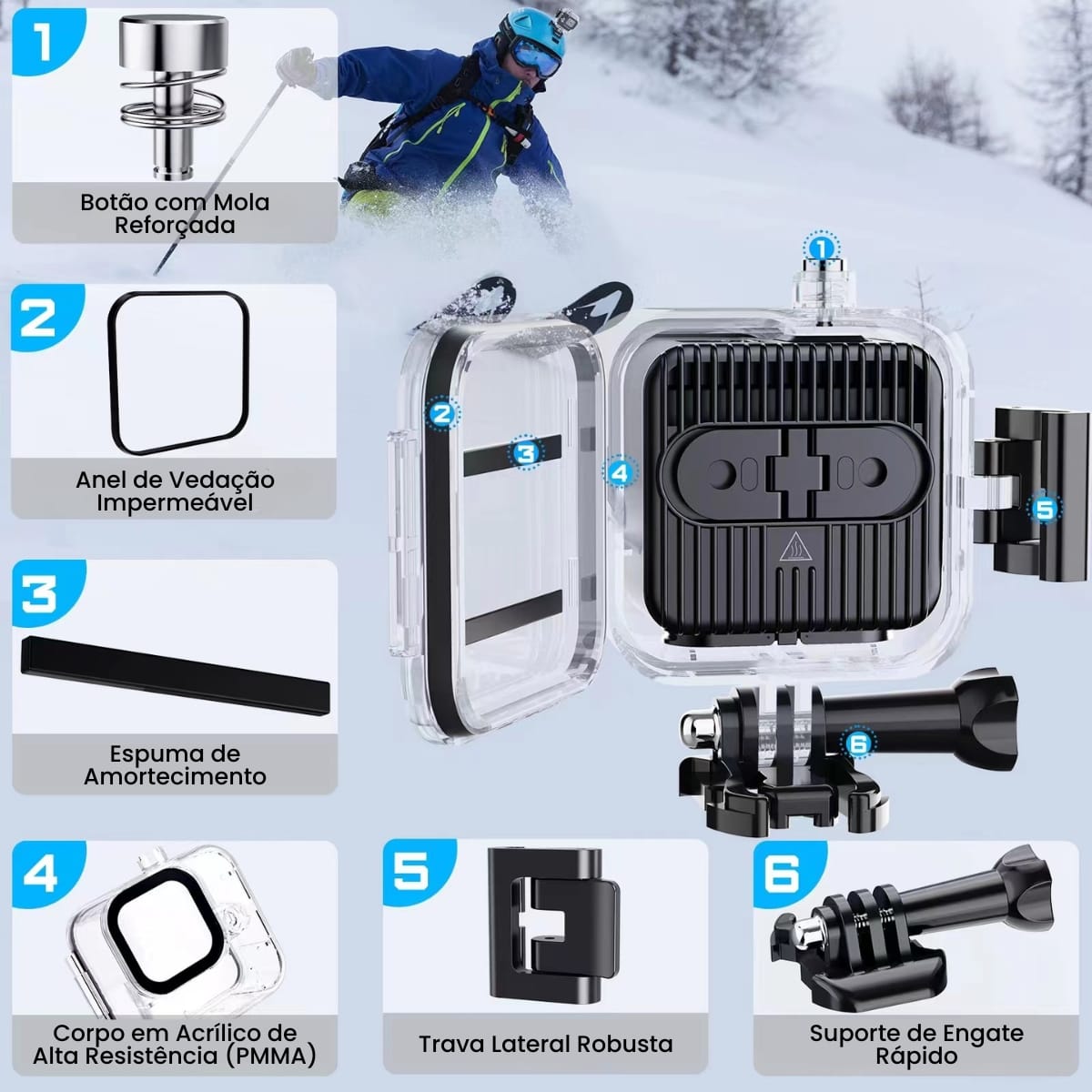 1
Botão com Mola Reforçada

2
Anel de Vedação Impermeável

3
Espuma de Amortecimento

4
Corpo em Acrílico de Alta Resistência (PMMA)

5
Trava Lateral Robusta

6
Suporte de Engate Rápido

1
2
3
4
5
6