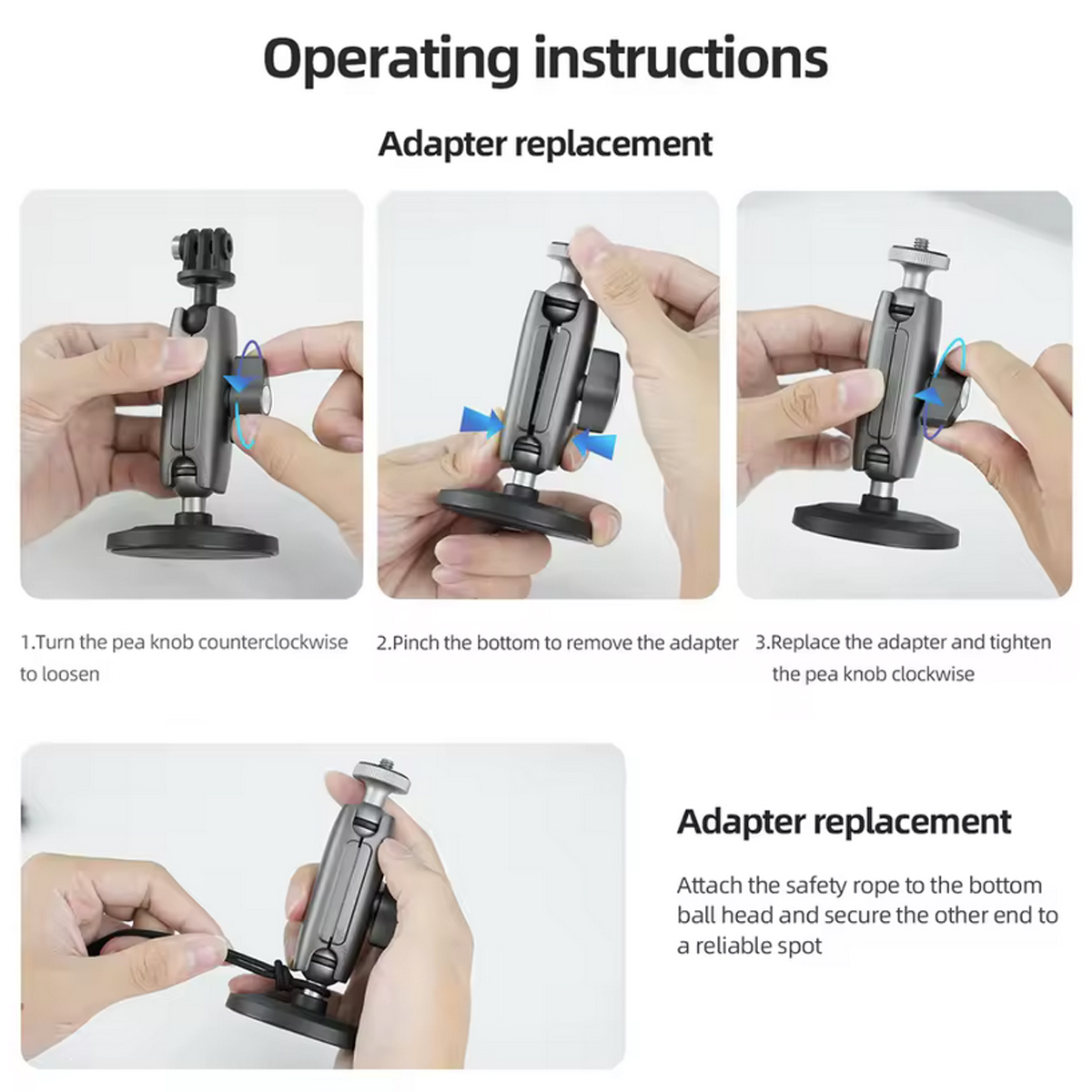 Operating instructions

Adapter replacement

1.Turn the pea knob counterclockwise to loosen

2.Pinch the bottom to remove the adapter

3.Replace the adapter and tighten the pea knob clockwise

Adapter replacement

Attach the safety rope to the bottom ball head and secure the other end to a reliable spot