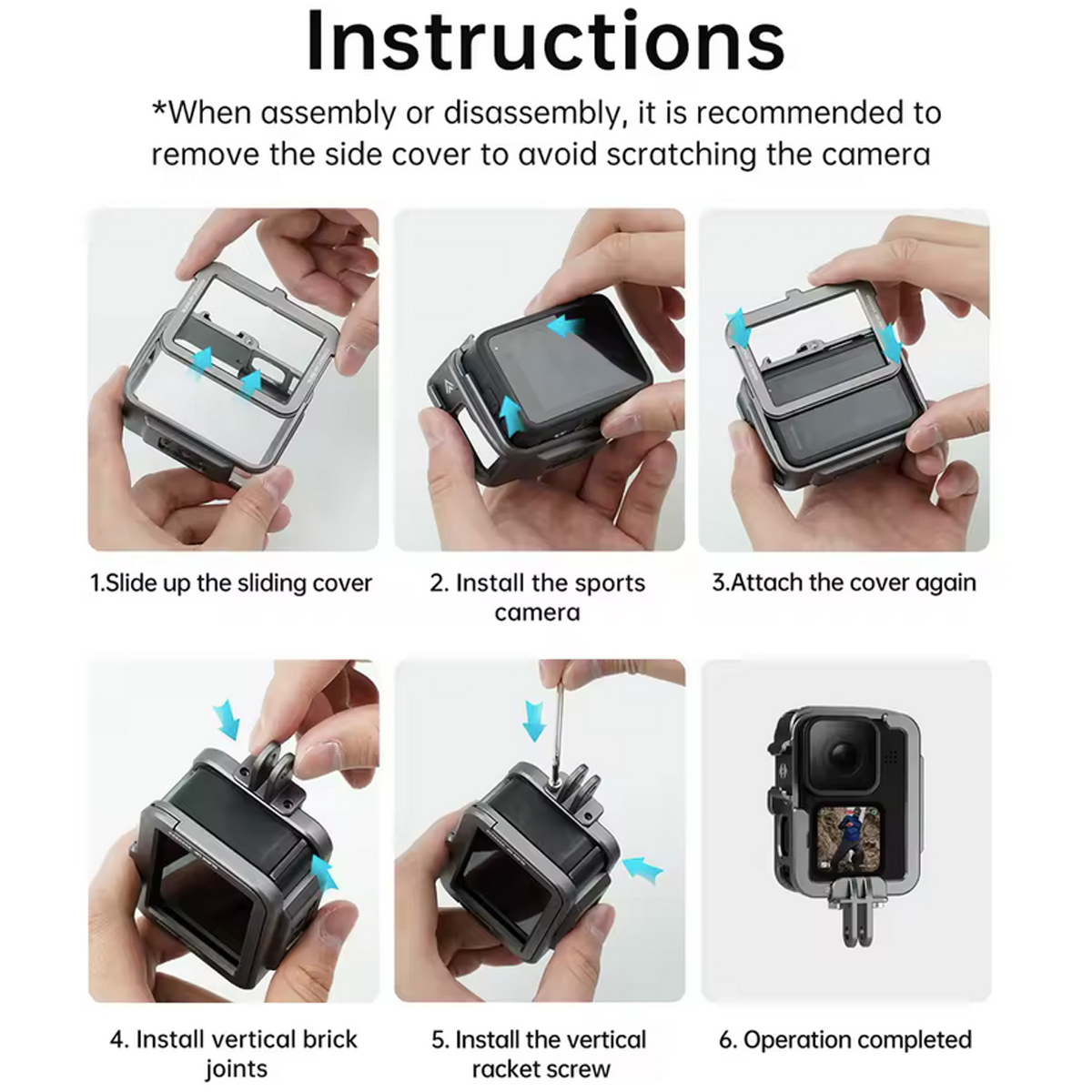 Instructions

*When assembly or disassembly, it is recommended to remove the side cover to avoid scratching the camera

1.Slide up the sliding cover

2. Install the sports camera

3.Attach the cover again

4. Install vertical brick joints

5. Install the vertical racket screw

6. Operation completed