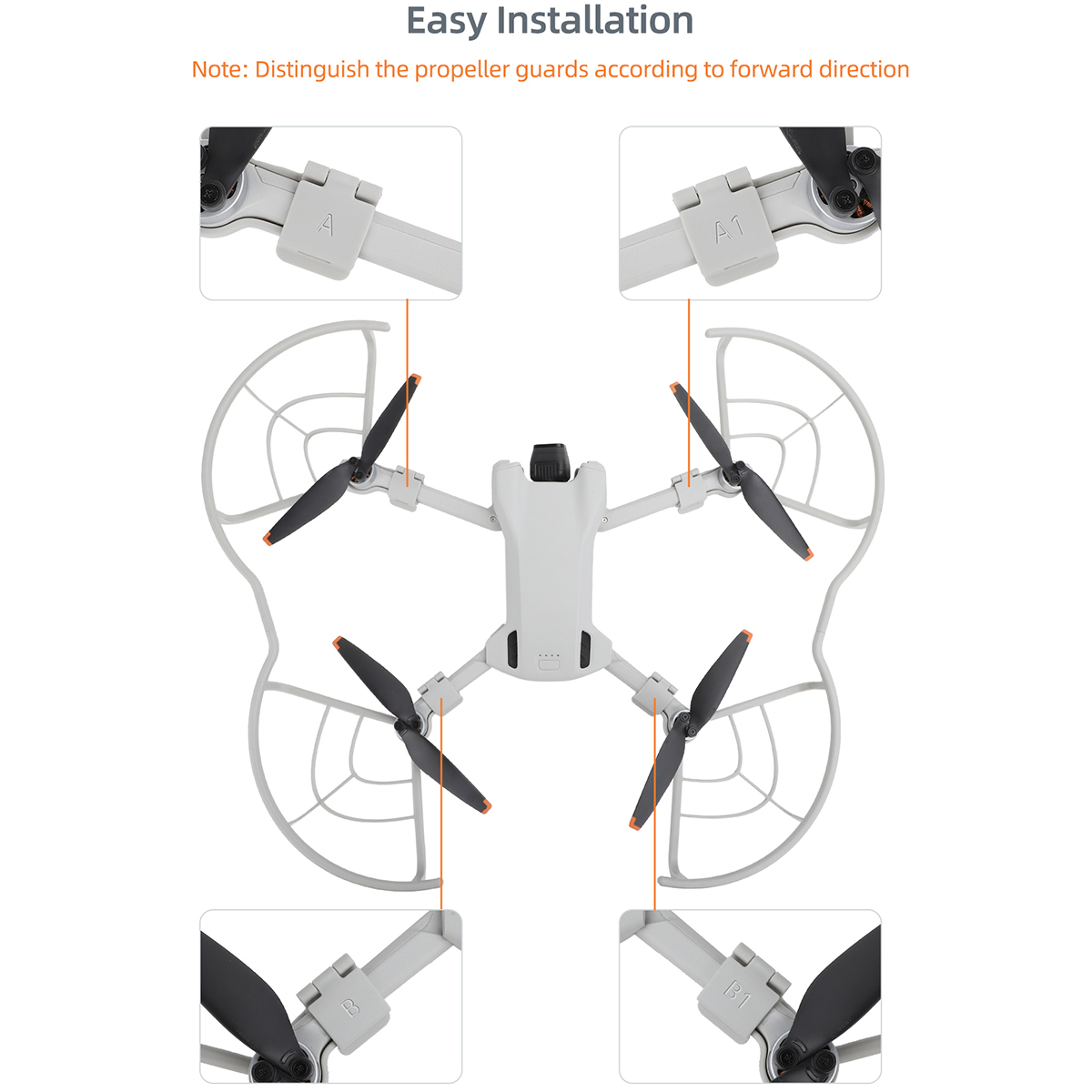 Easy Installation

Note: Distinguish the propeller guards according to forward direction

A

A1

B

B1