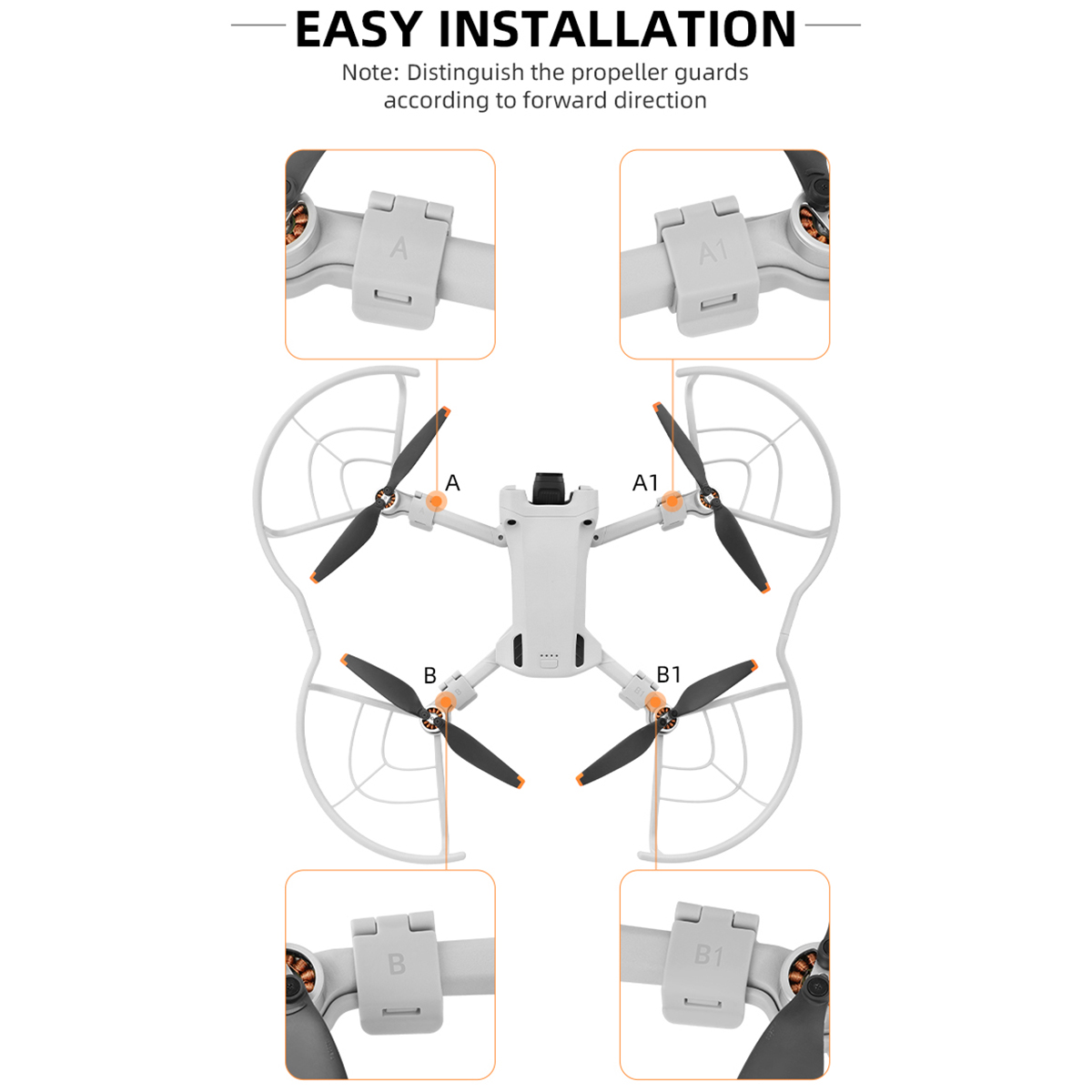 EASY INSTALLATION

Note: Distinguish the propeller guards according to forward direction

A

A1

A

A1

B

B1

B

B1