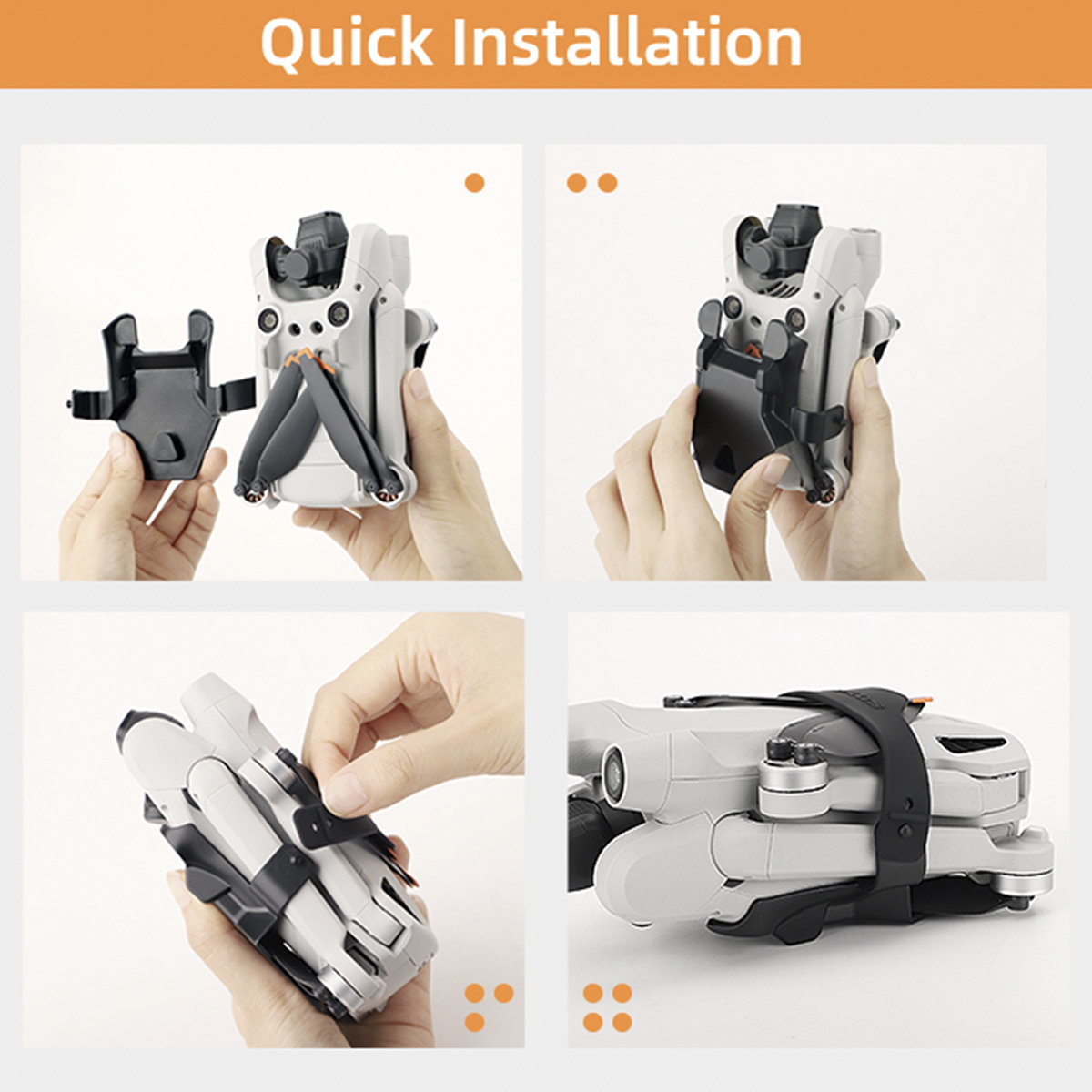 Quick Installation