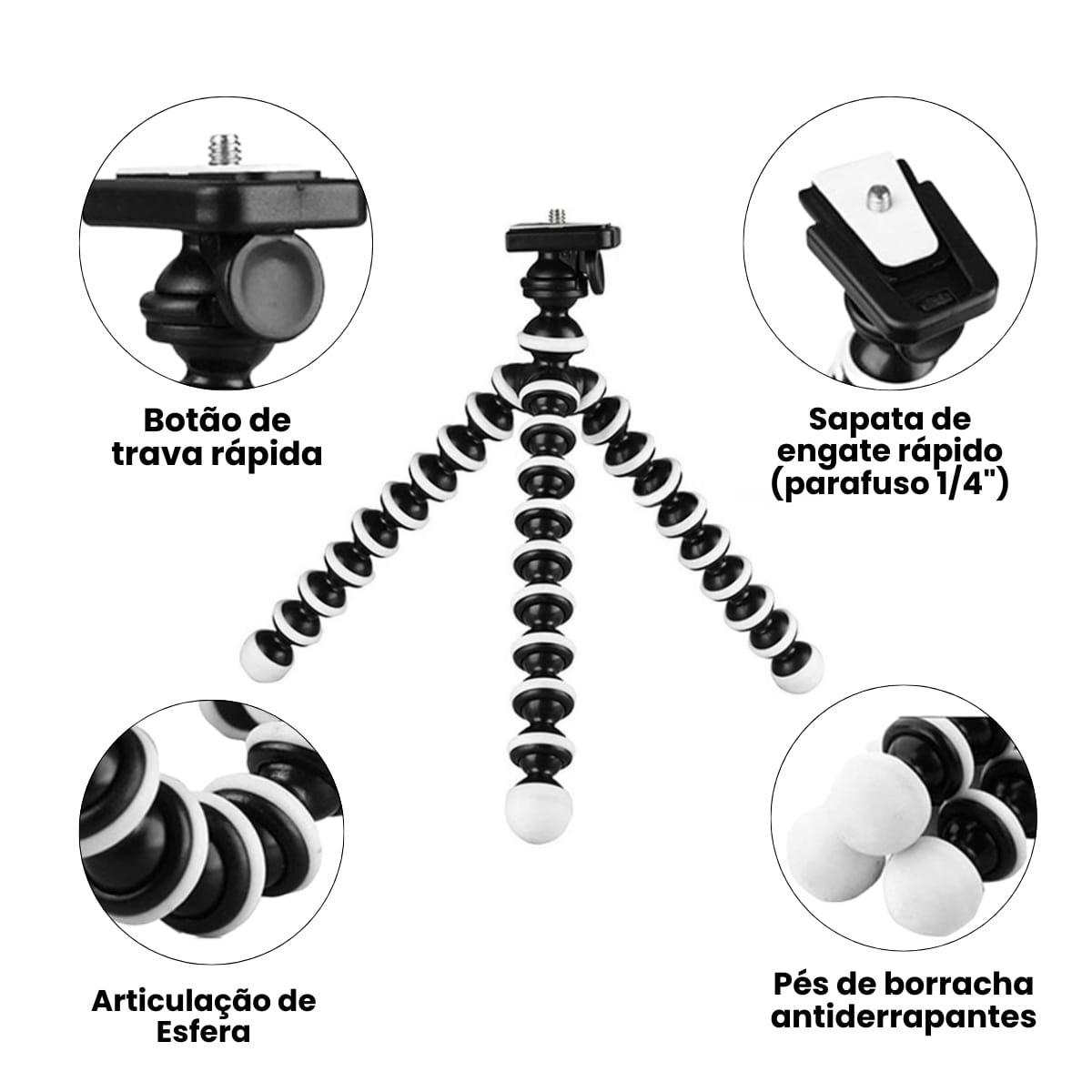 Botão de trava rápida

Sapata de engate rápido (parafuso 1/4")

Articulação de Esfera

Pés de borracha antiderrapantes